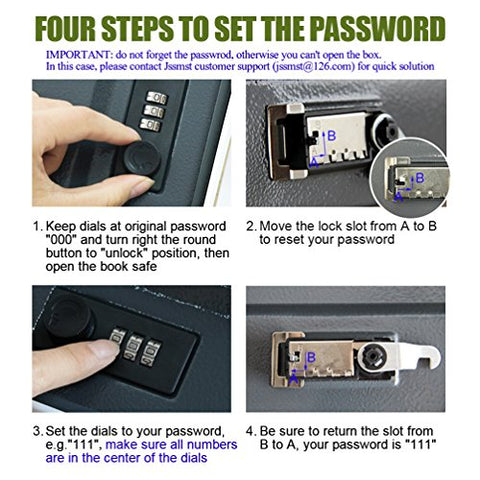 FOUR STEPS TO SET THE PASSWORD

IMPORTANT: do not forget the passwrod, otherwise you can't open the box.
In this case, please contact Jssmst customer support (jssmst@126.com) for quick solution

B
A
B
A

1. Keep dials at original password "000" and turn right the round button to "unlock" position, then open the book safe

2. Move the lock slot from A to B to reset your password

B
A

3. Set the dials to your password, e.g."111", make sure all numbers are in the center of the dials

4. Be sure to return the slot from B to A, your password is "111"