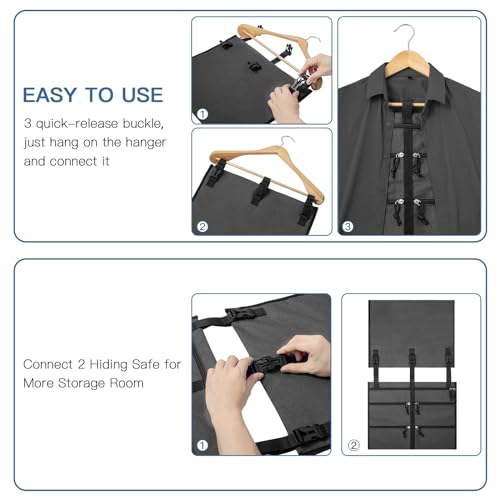 EASY TO USE

3 quick-release buckle, just hang on the hanger and connect it

①

②

③

Connect 2 Hiding Safe for More Storage Room

①

②